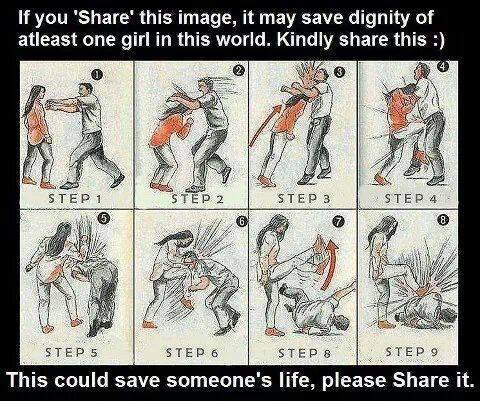 If you 'Share' this image, it may save dignity of atleast one girl in this world. Kindly share this :)

1
STEP 1

2
STEP 2

3
STEP 3

4
STEP 4

5
STEP 5

6
STEP 6

7
STEP 8

8
STEP 9

This could save someone's life, please Share it.